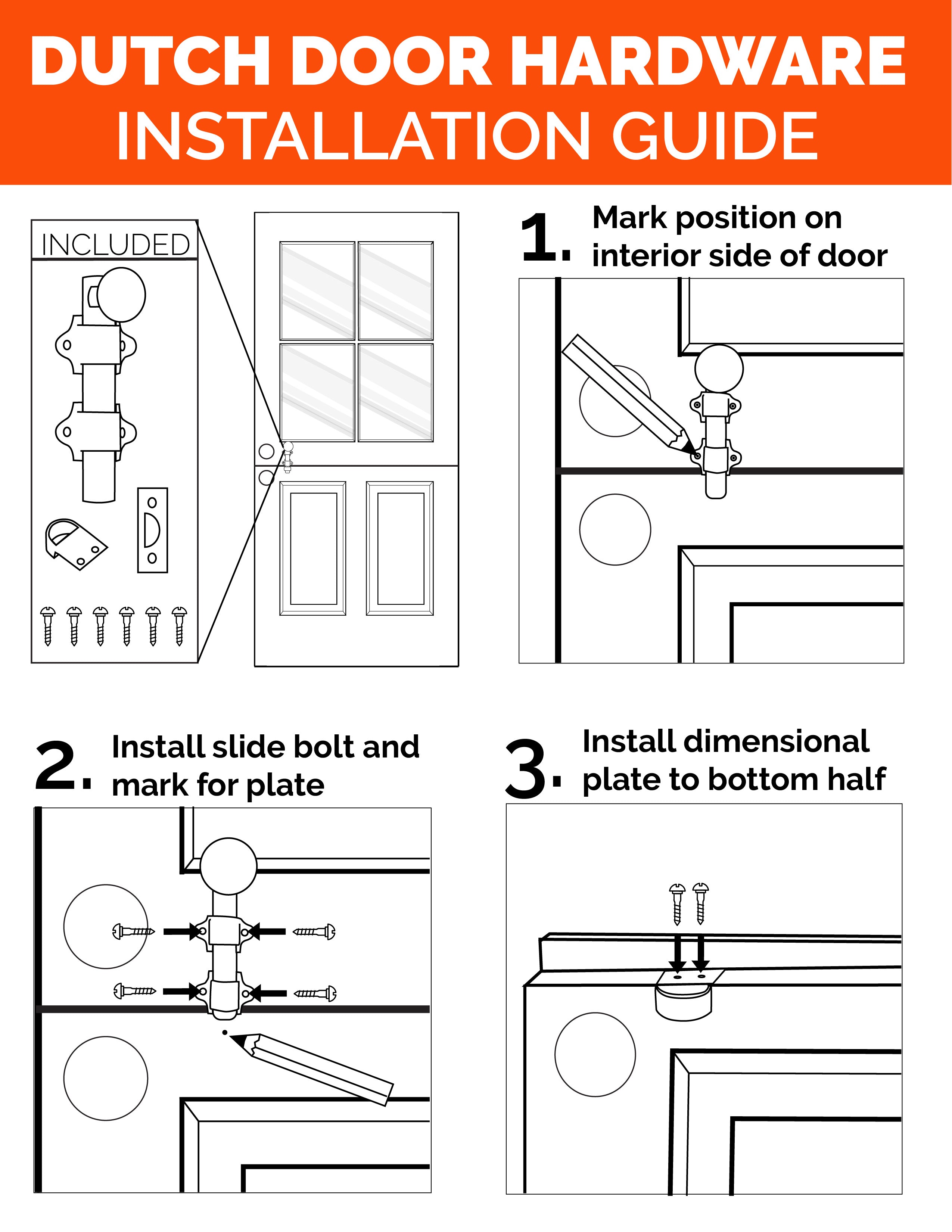 DUTCH DOOR HARDWARE
INSTALLATION GUIDE

INCLUDED

1. Mark position on interior side of door

2. Install slide bolt and mark for plate

3. Install dimensional plate to bottom half