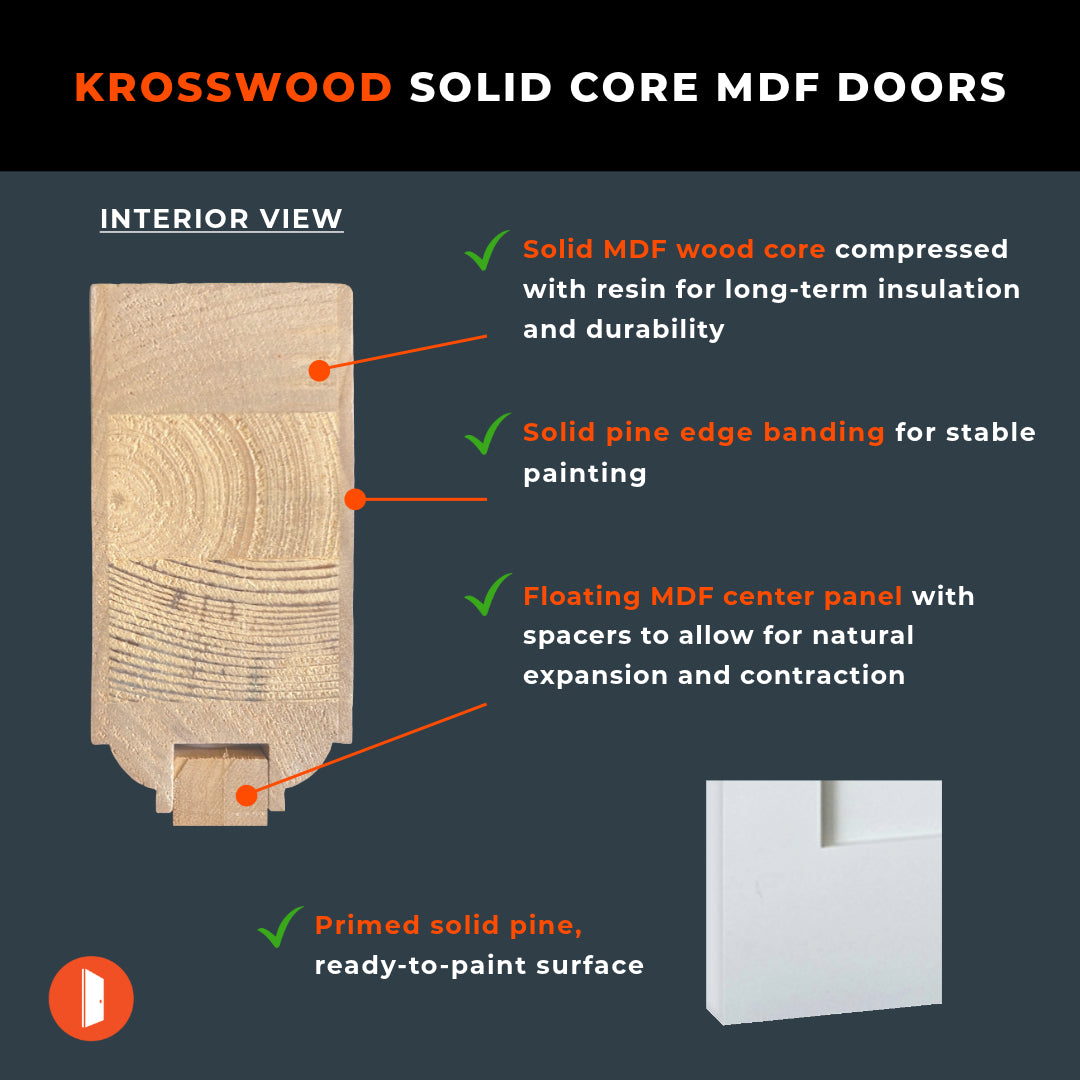 KROSSWOOD SOLID CORE MDF DOORS

INTERIOR VIEW

Solid MDF wood core compressed with resin for long-term insulation and durability

Solid pine edge banding for stable painting

Floating MDF center panel with spacers to allow for natural expansion and contraction

Primed solid pine, ready-to-paint surface