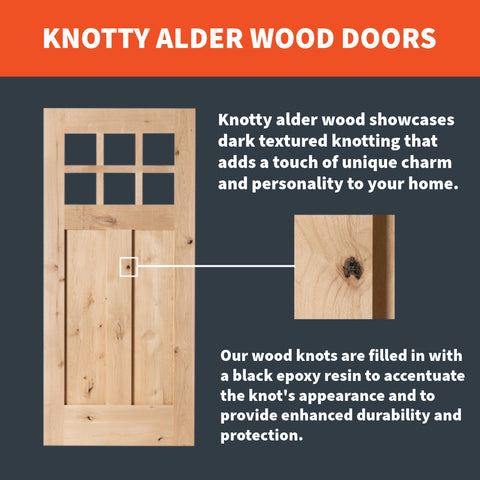 KNOTTY ALDER WOOD DOORS

Knotty alder wood showcases dark textured knotting that adds a touch of unique charm and personality to your home.

Our wood knots are filled in with a black epoxy resin to accentuate the knot's appearance and to provide enhanced durability and protection.