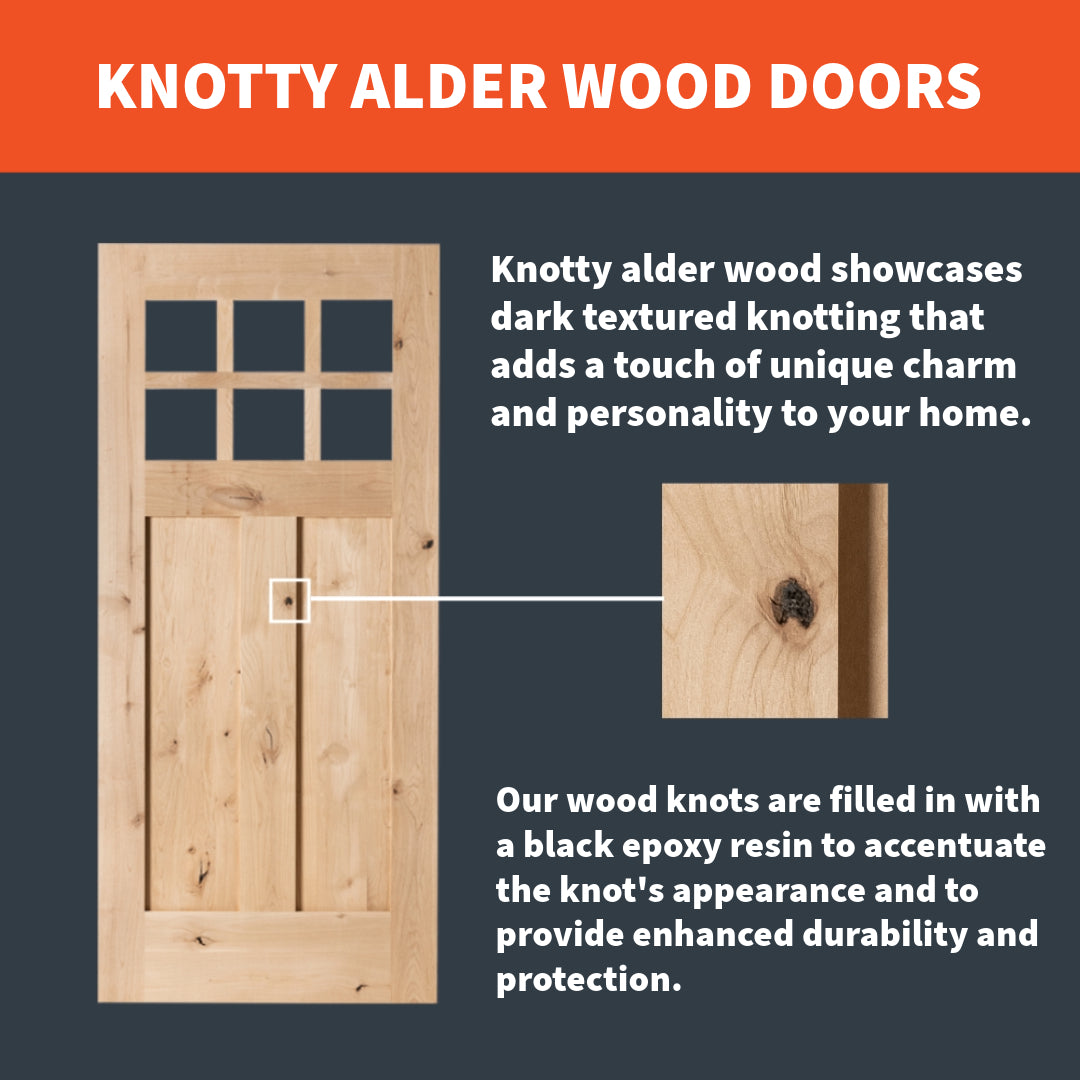 KNOTTY ALDER WOOD DOORS

Knotty alder wood showcases dark textured knotting that adds a touch of unique charm and personality to your home.

Our wood knots are filled in with a black epoxy resin to accentuate the knot's appearance and to provide enhanced durability and protection.