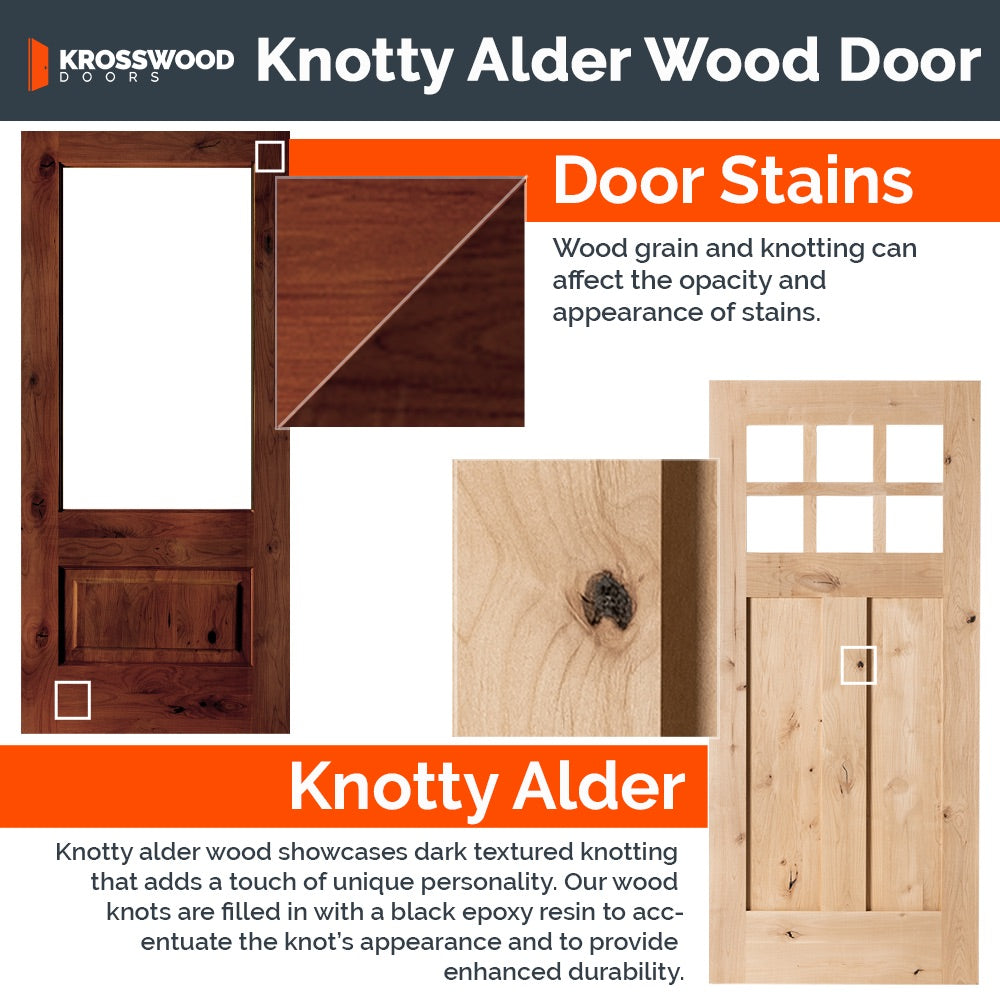 KROSSWOOD DOORS

Knotty Alder Wood Door

Door Stains

Wood grain and knotting can affect the opacity and appearance of stains.

Knotty Alder

Knotty alder wood showcases dark textured knotting that adds a touch of unique personality. Our wood knots are filled in with a black epoxy resin to accentuate the knot's appearance and to provide enhanced durability.