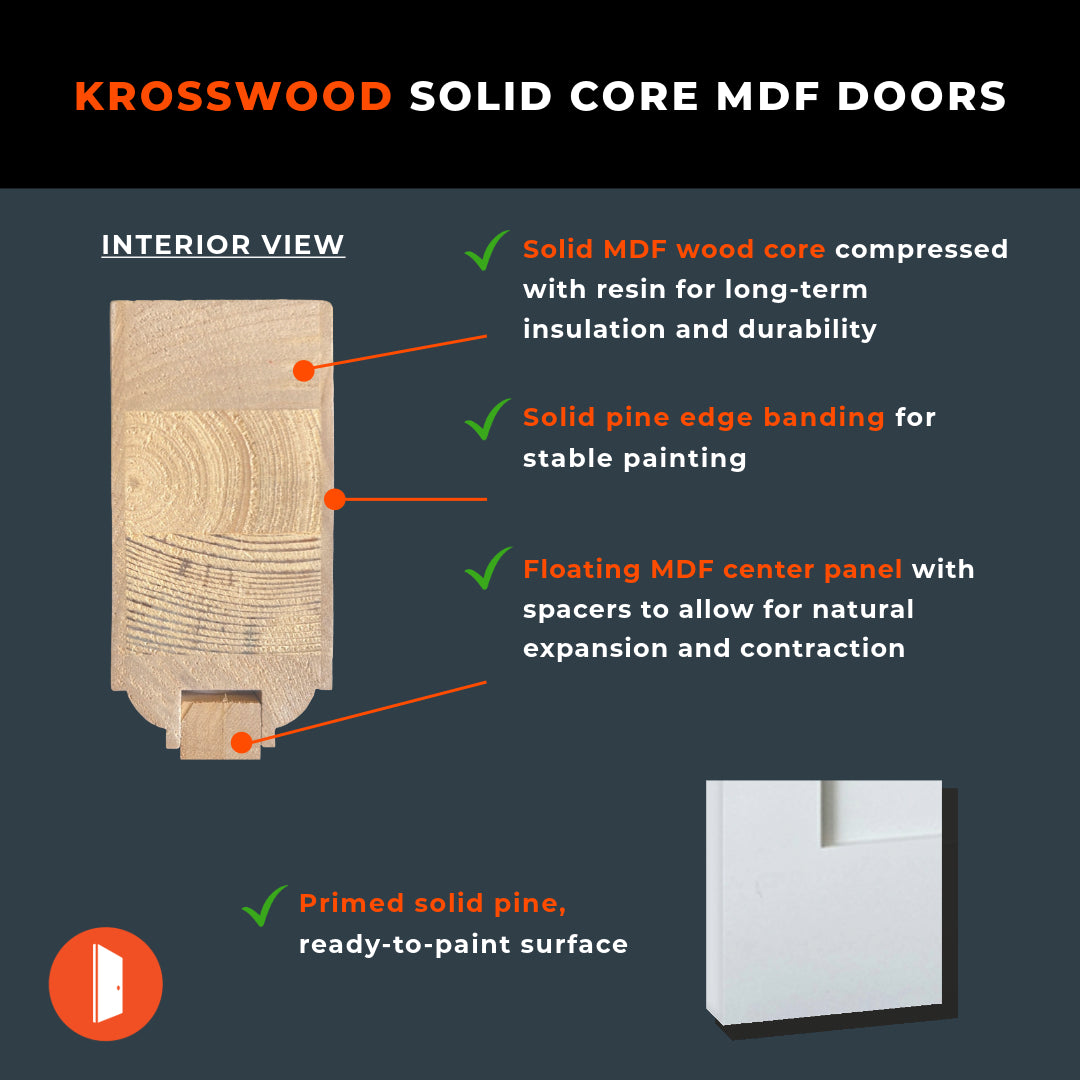 KROSSWOOD SOLID CORE MDF DOORS

INTERIOR VIEW

Solid MDF wood core compressed with resin for long-term insulation and durability

Solid pine edge banding for stable painting

Floating MDF center panel with spacers to allow for natural expansion and contraction

Primed solid pine, ready-to-paint surface