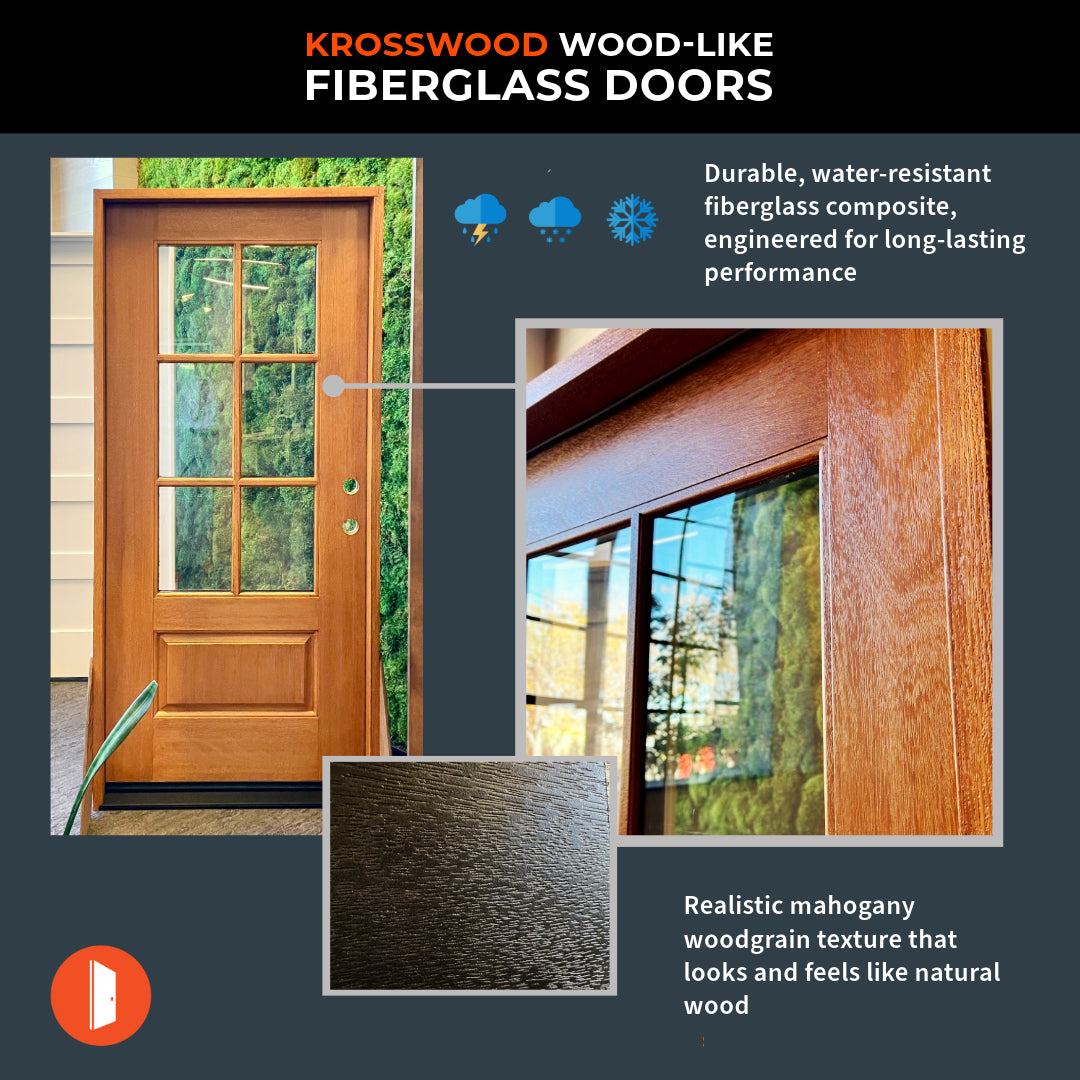 KROSSWOOD WOOD-LIKE
FIBERGLASS DOORS

Durable, water-resistant fiberglass composite, engineered for long-lasting performance

Realistic mahogany woodgrain texture that looks and feels like natural wood