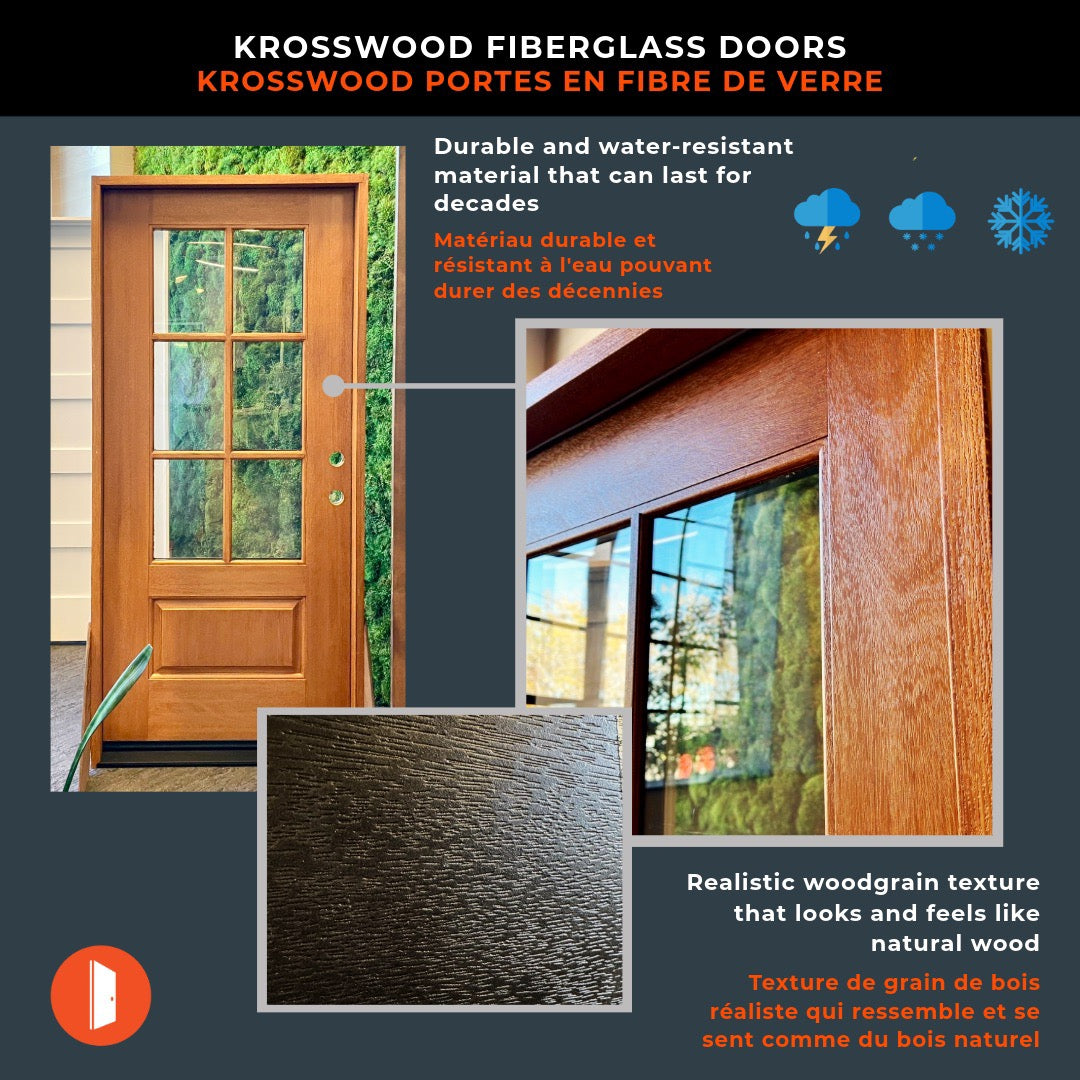 KROSSWOOD FIBERGLASS DOORS
KROSSWOOD PORTES EN FIBRE DE VERRE

Durable and water-resistant material that can last for decades

Matériau durable et résistant à l'eau pouvant durer des décennies

Realistic woodgrain texture that looks and feels like natural wood

Texture de grain de bois réaliste qui ressemble et se sent comme du bois naturel