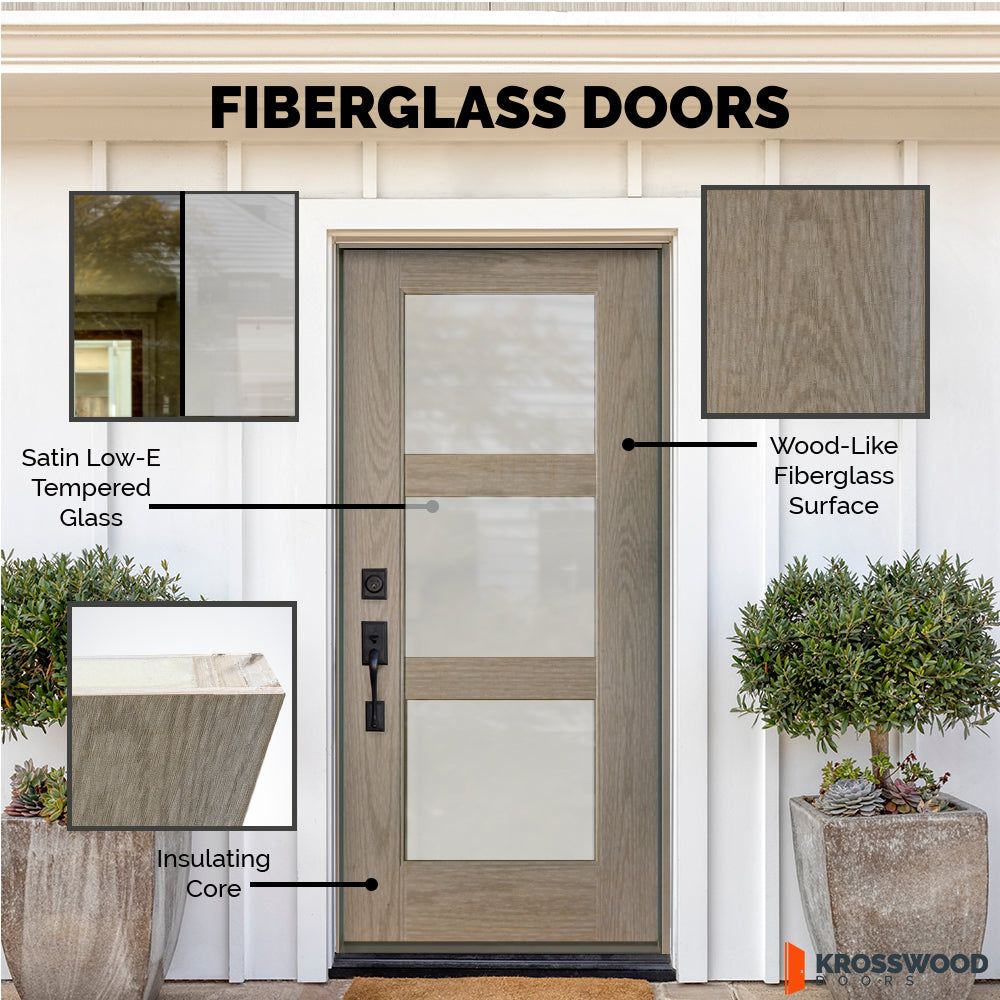 FIBERGLASS DOORS

Satin Low-E Tempered Glass

Wood-Like Fiberglass Surface

Insulating Core

KROSSWOOD DOORS