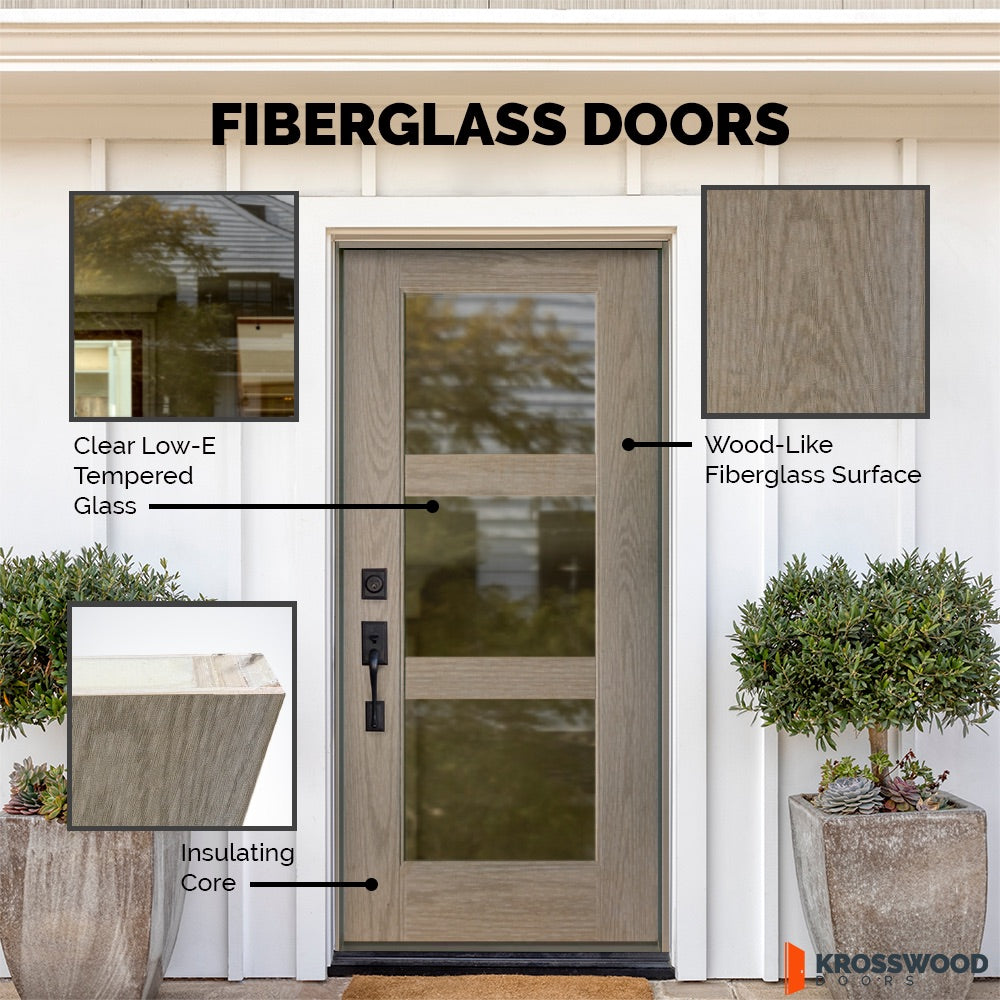 FIBERGLASS DOORS

Clear Low-E Tempered Glass

Wood-Like Fiberglass Surface

Insulating Core

KROSSWOOD DOORS