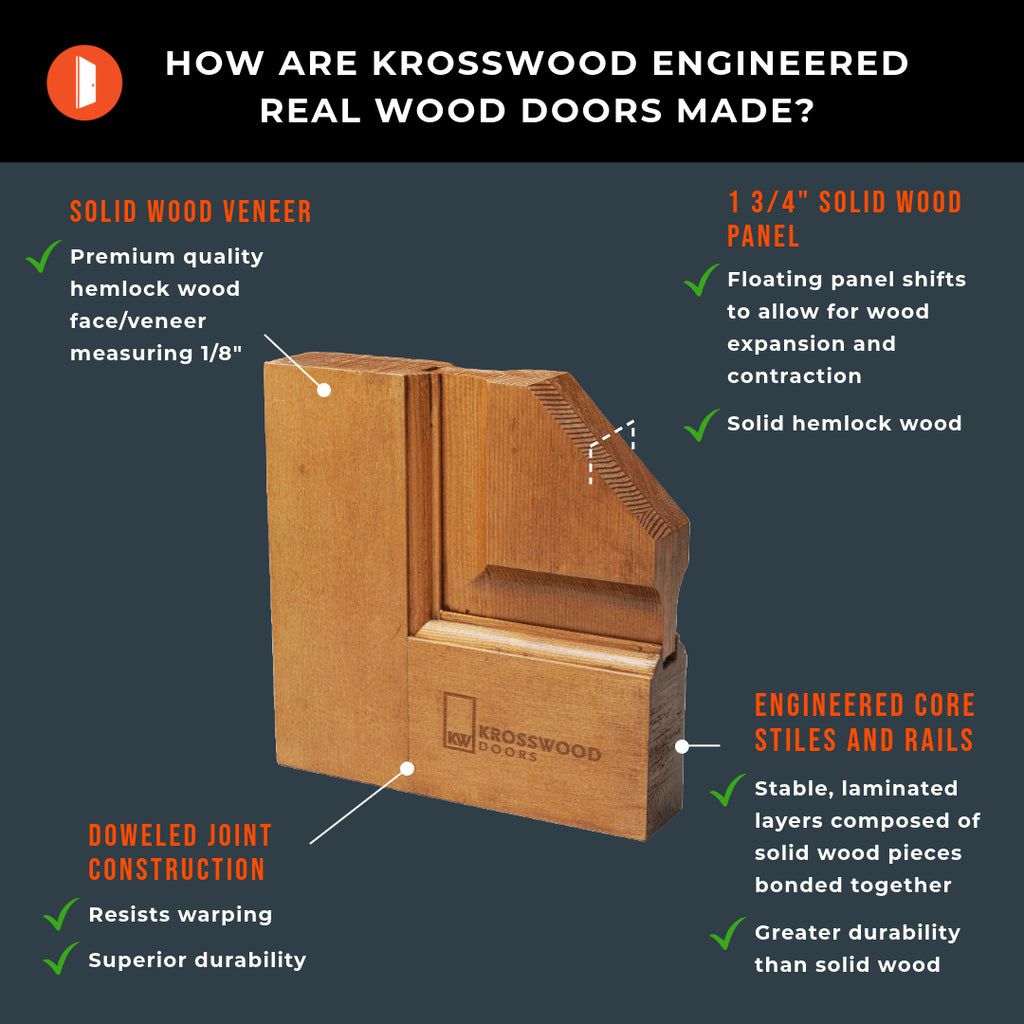 HOW ARE KROSSWOOD ENGINEERED REAL WOOD DOORS MADE?

SOLID WOOD VENEER

Premium quality hemlock wood face/veneer measuring 1/8"

1 3/4" SOLID WOOD PANEL

Floating panel shifts to allow for wood expansion and contraction

Solid hemlock wood

KW KROSSWOOD DOORS

ENGINEERED CORE STILES AND RAILS

Stable, laminated layers composed of solid wood pieces bonded together

Greater durability than solid wood

DOWELED JOINT CONSTRUCTION

Resists warping

Superior durability