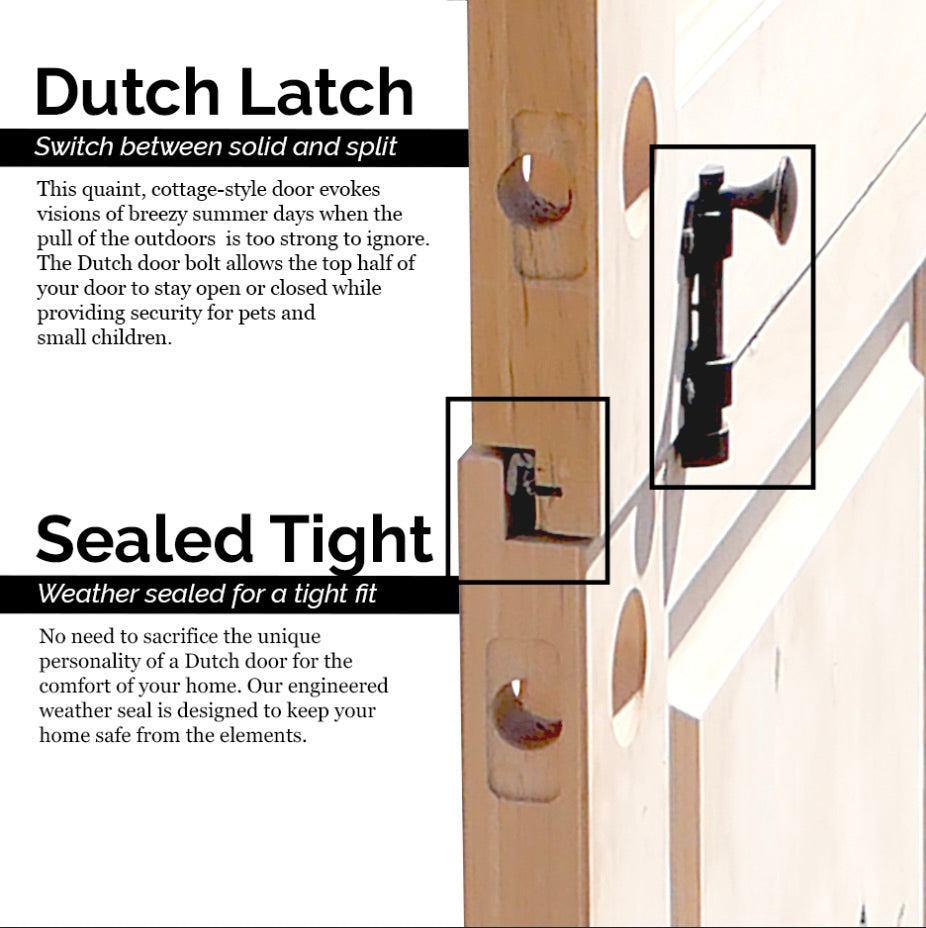 Dutch Latch

Switch between solid and split

This quaint, cottage-style door evokes visions of breezy summer days when the pull of the outdoors is too strong to ignore. The Dutch door bolt allows the top half of your door to stay open or closed while providing security for pets and small children.

Sealed Tight

Weather sealed for a tight fit

No need to sacrifice the unique personality of a Dutch door for the comfort of your home. Our engineered weather seal is designed to keep your home safe from the elements.