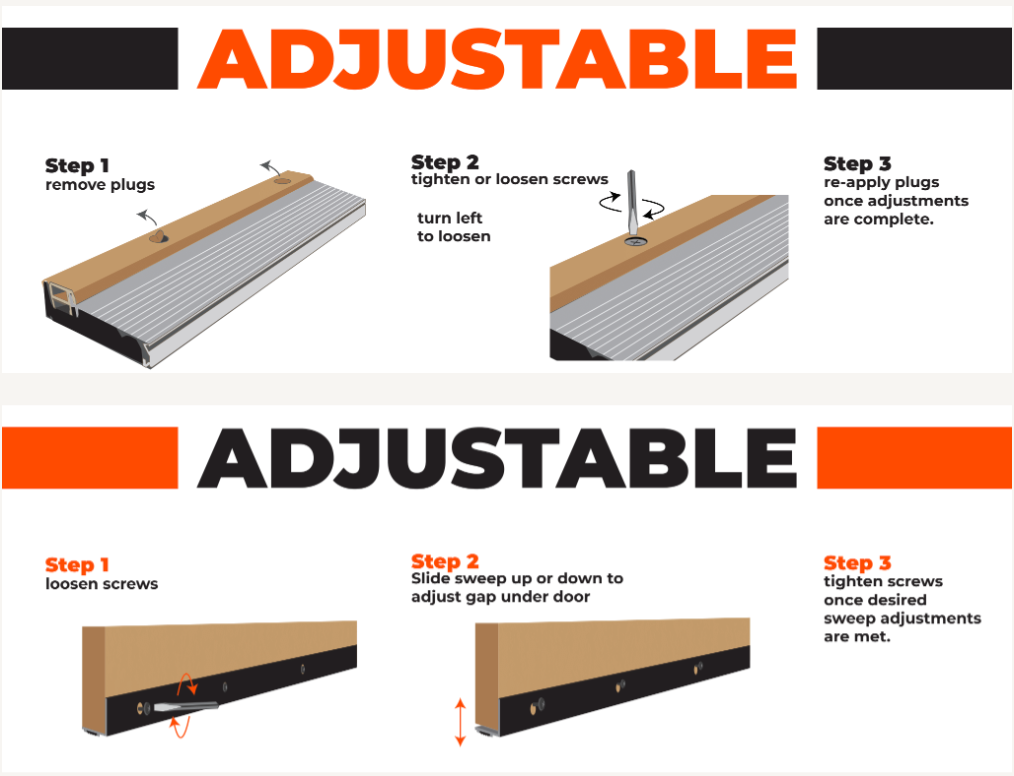 ADJUSTABLE

Step 1
remove plugs

Step 2
tighten or loosen screws

turn left to loosen

Step 3
re-apply plugs once adjustments are complete.

ADJUSTABLE

Step 1
loosen screws

Step 2
Slide sweep up or down to adjust gap under door

Step 3
tighten screws once desired sweep adjustments are met.