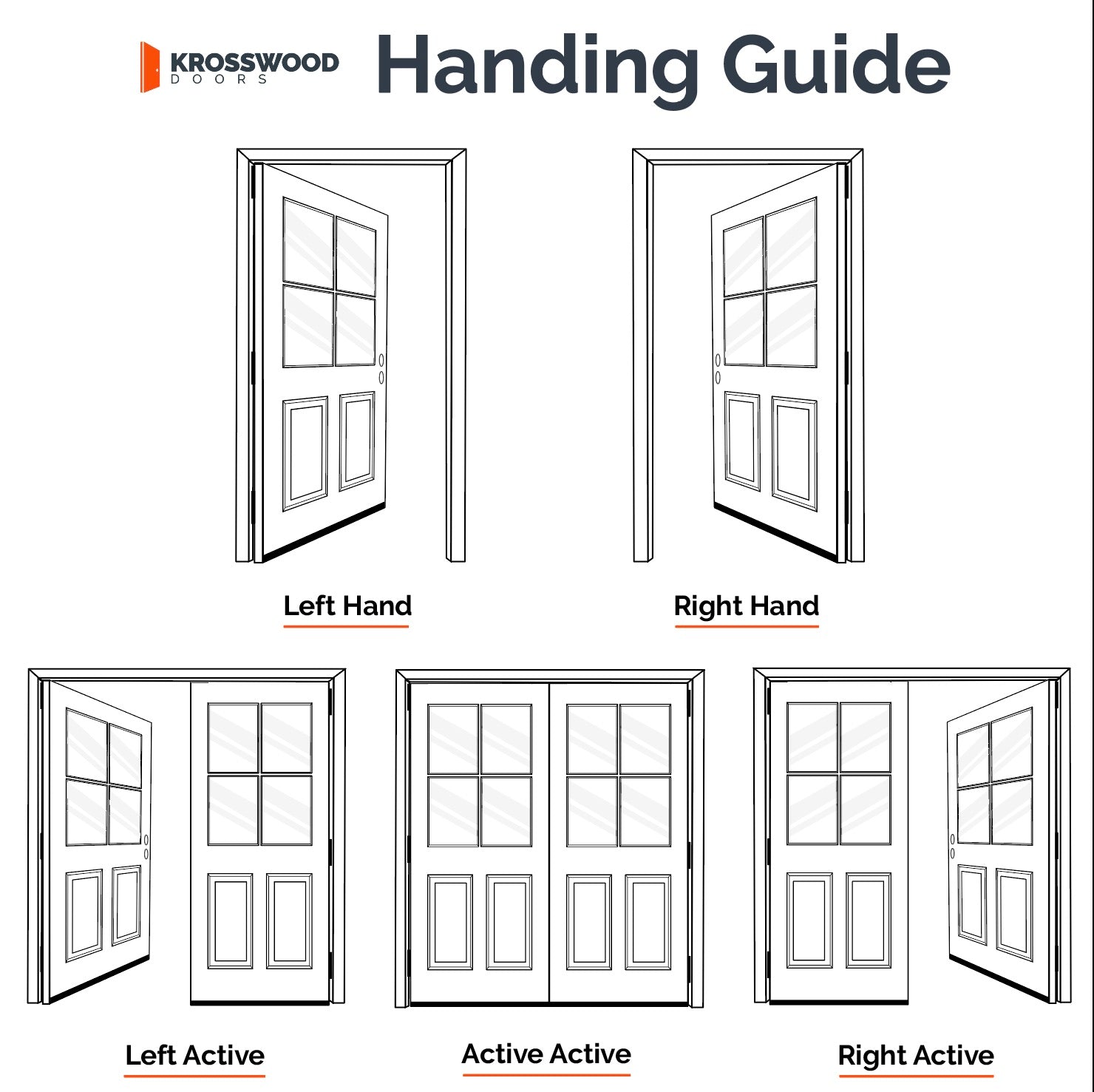 KROSSWOOD DOORS

Handing Guide

Left Hand

Right Hand

Left Active

Active Active

Right Active