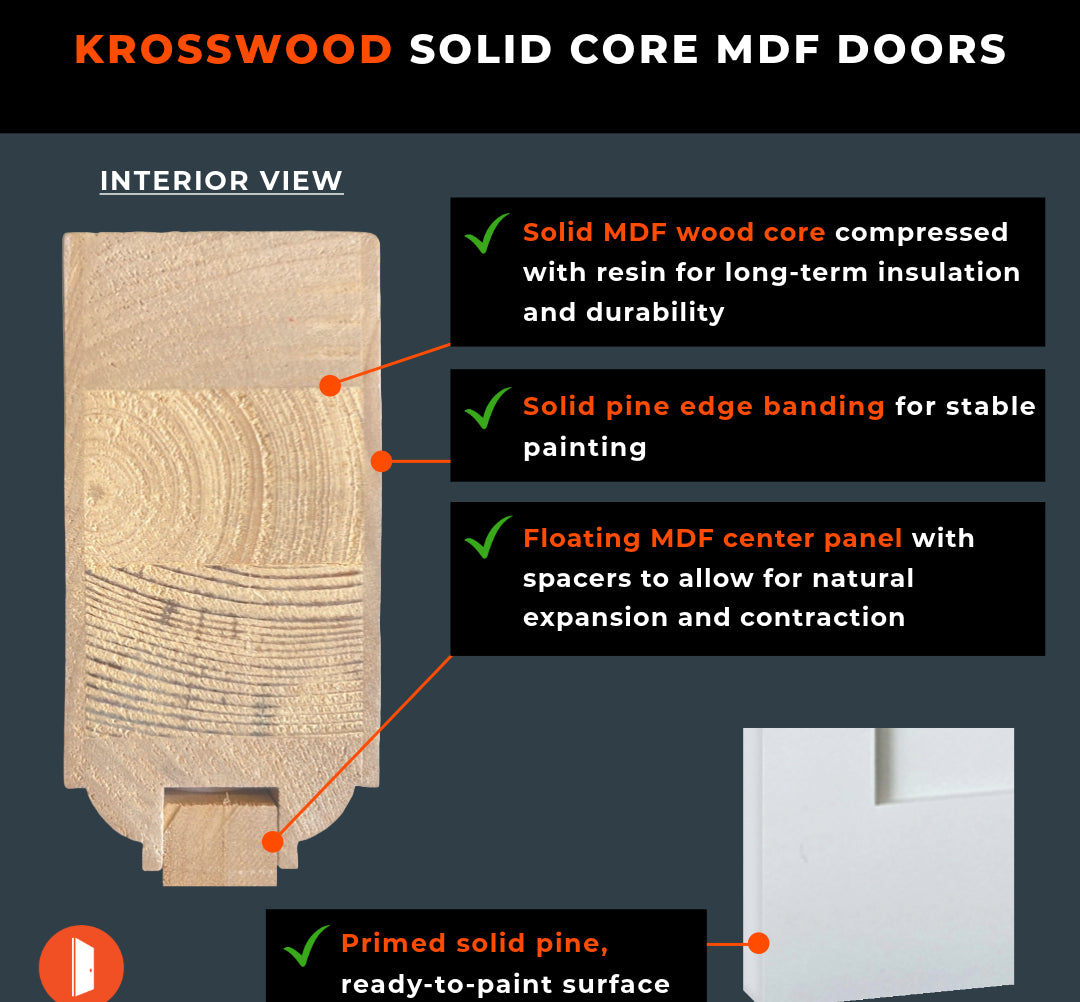 KROSSWOOD SOLID CORE MDF DOORS

INTERIOR VIEW

Solid MDF wood core compressed with resin for long-term insulation and durability

Solid pine edge banding for stable painting

Floating MDF center panel with spacers to allow for natural expansion and contraction

Primed solid pine, ready-to-paint surface