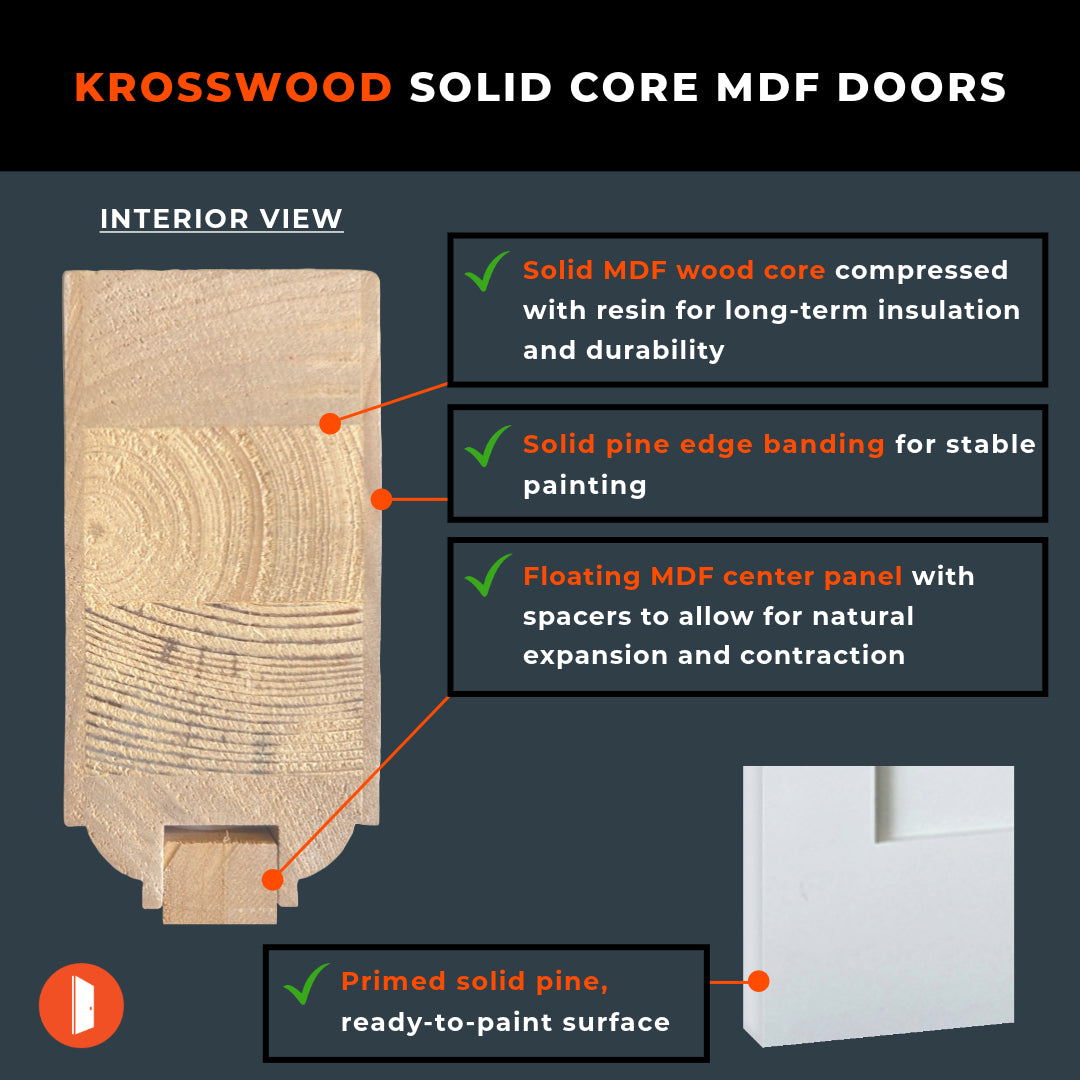 KROSSWOOD SOLID CORE MDF DOORS

INTERIOR VIEW

Solid MDF wood core compressed with resin for long-term insulation and durability

Solid pine edge banding for stable painting

Floating MDF center panel with spacers to allow for natural expansion and contraction

Primed solid pine, ready-to-paint surface