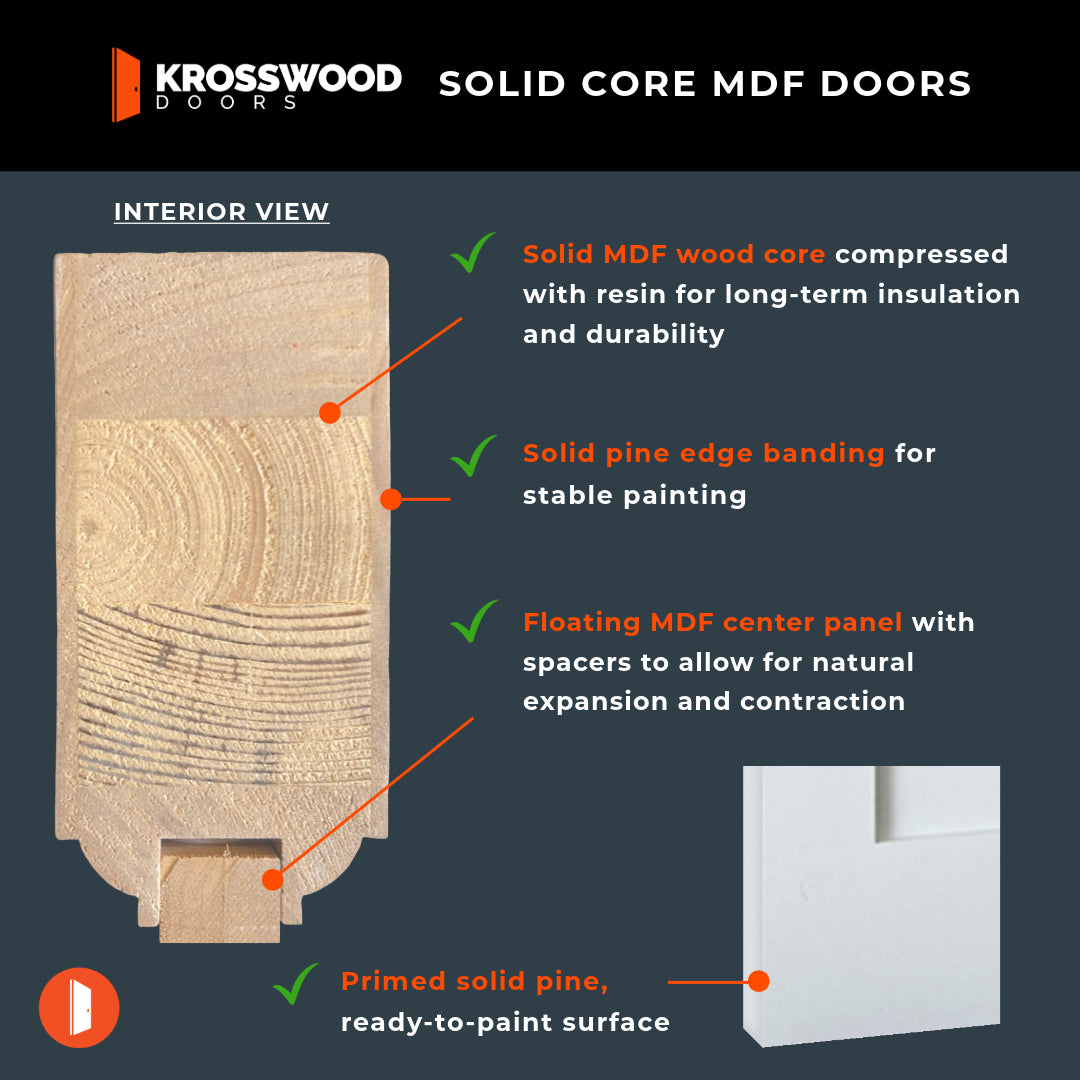 KROSSWOOD DOORS

SOLID CORE MDF DOORS

INTERIOR VIEW

Solid MDF wood core compressed with resin for long-term insulation and durability

Solid pine edge banding for stable painting

Floating MDF center panel with spacers to allow for natural expansion and contraction

Primed solid pine, ready-to-paint surface