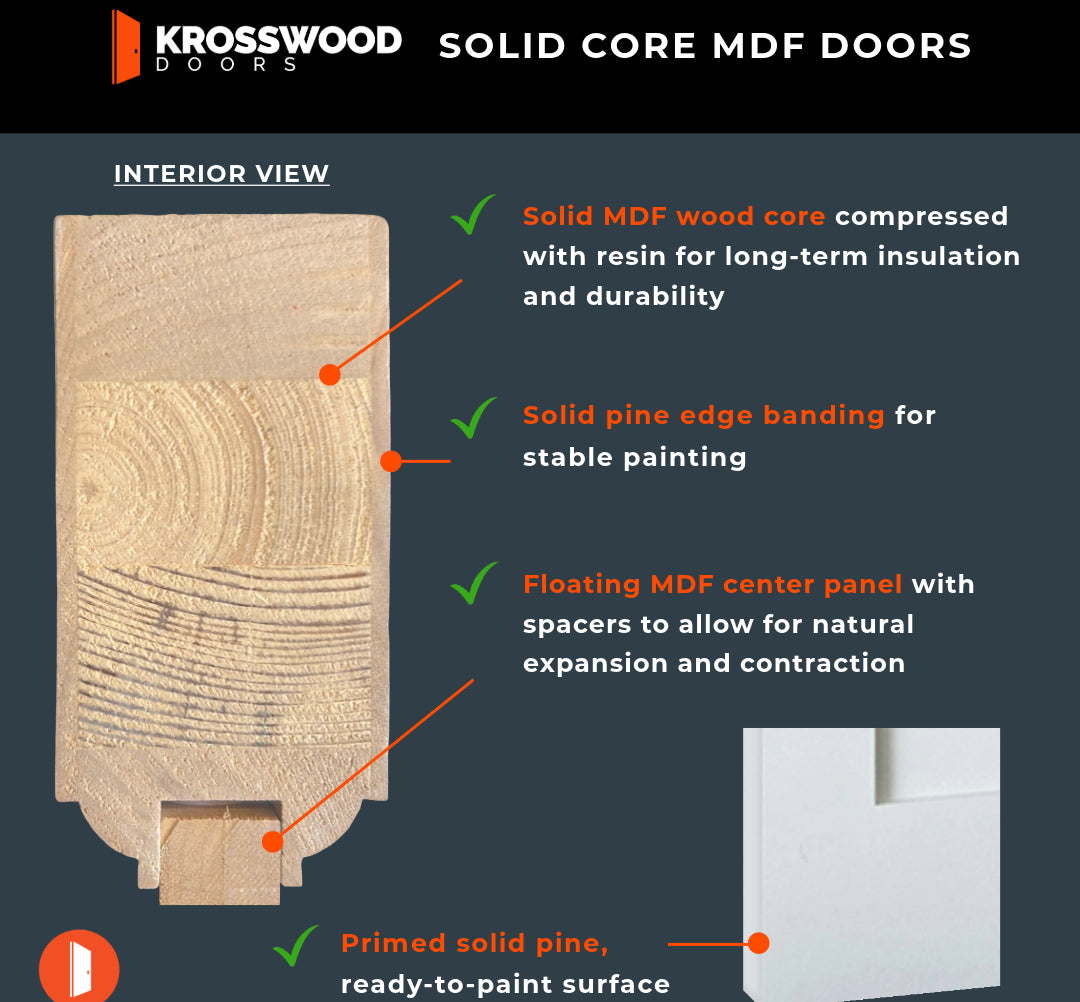 KROSSWOOD DOORS

SOLID CORE MDF DOORS

INTERIOR VIEW

Solid MDF wood core compressed with resin for long-term insulation and durability

Solid pine edge banding for stable painting

Floating MDF center panel with spacers to allow for natural expansion and contraction

Primed solid pine, ready-to-paint surface