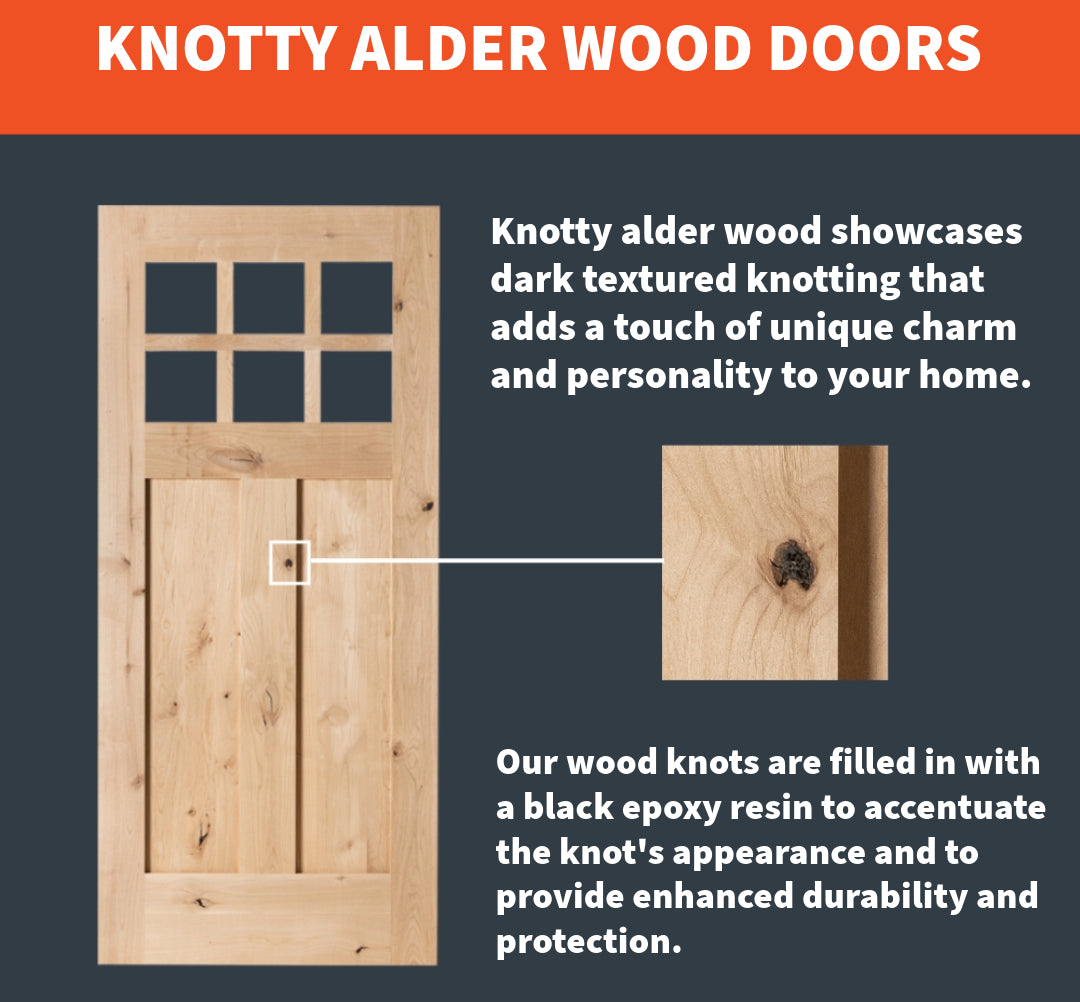 KNOTTY ALDER WOOD DOORS

Knotty alder wood showcases dark textured knotting that adds a touch of unique charm and personality to your home.

Our wood knots are filled in with a black epoxy resin to accentuate the knot's appearance and to provide enhanced durability and protection.