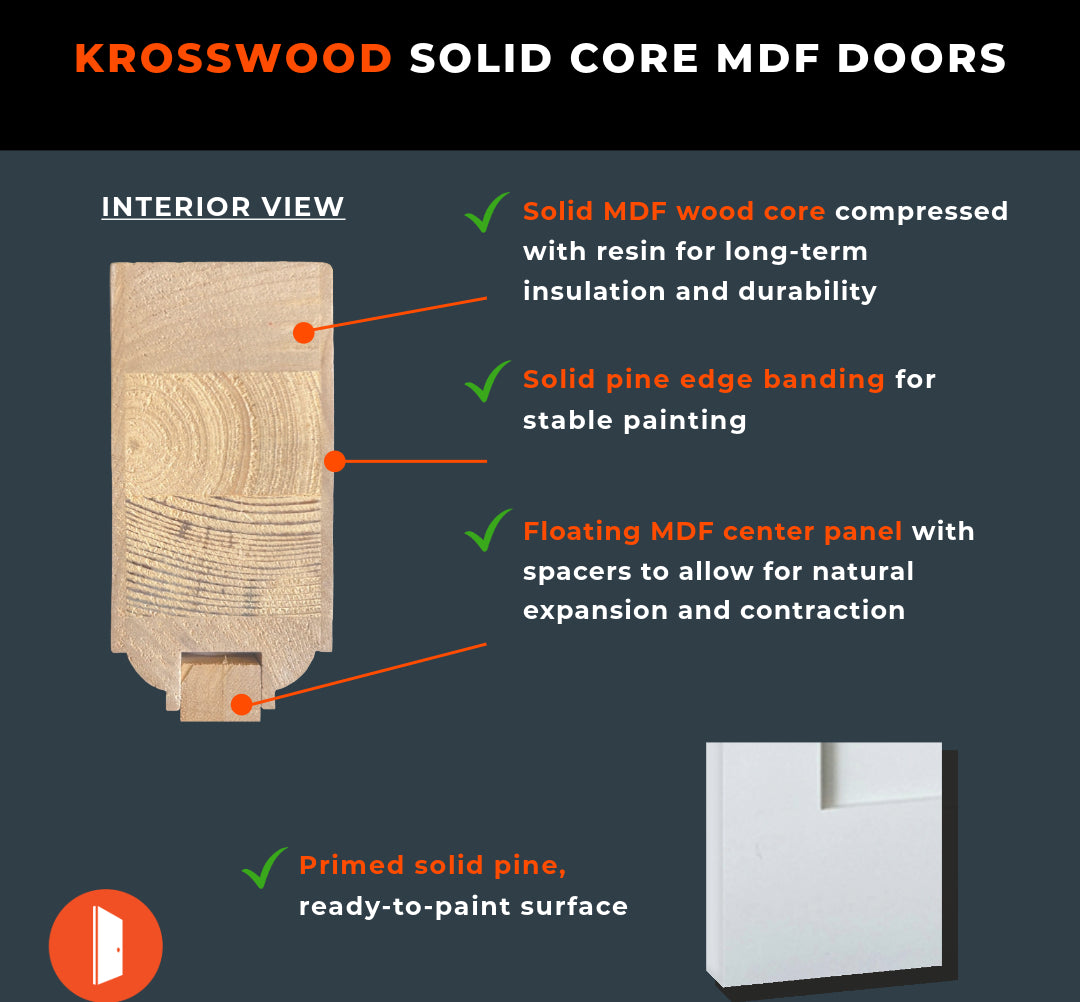 KROSSWOOD SOLID CORE MDF DOORS

INTERIOR VIEW

Solid MDF wood core compressed with resin for long-term insulation and durability

Solid pine edge banding for stable painting

Floating MDF center panel with spacers to allow for natural expansion and contraction

Primed solid pine, ready-to-paint surface