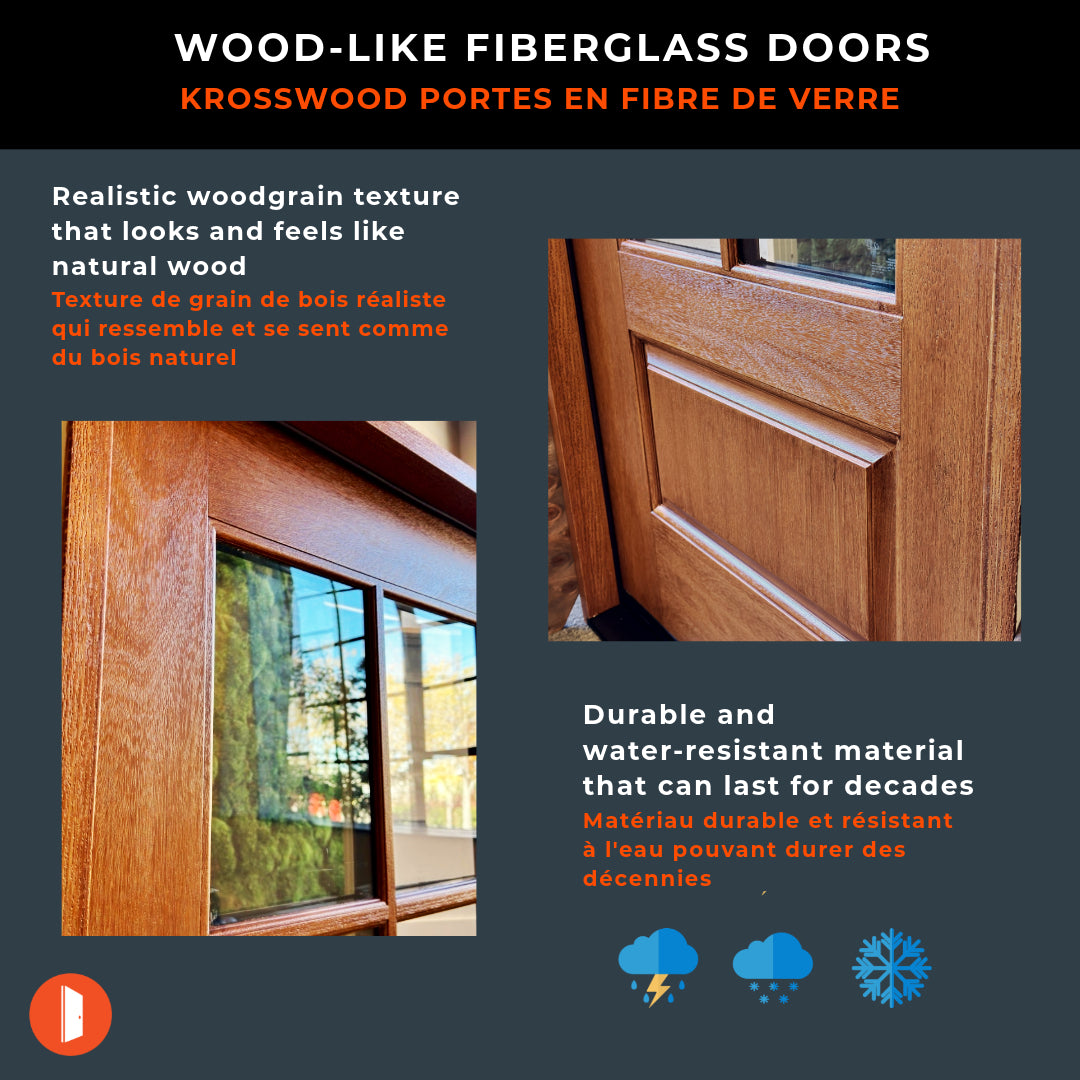 WOOD-LIKE FIBERGLASS DOORS
KROSSWOOD PORTES EN FIBRE DE VERRE

Realistic woodgrain texture that looks and feels like natural wood
Texture de grain de bois réaliste qui ressemble et se sent comme du bois naturel

Durable and water-resistant material that can last for decades
Matériau durable et résistant à l'eau pouvant durer des décennies