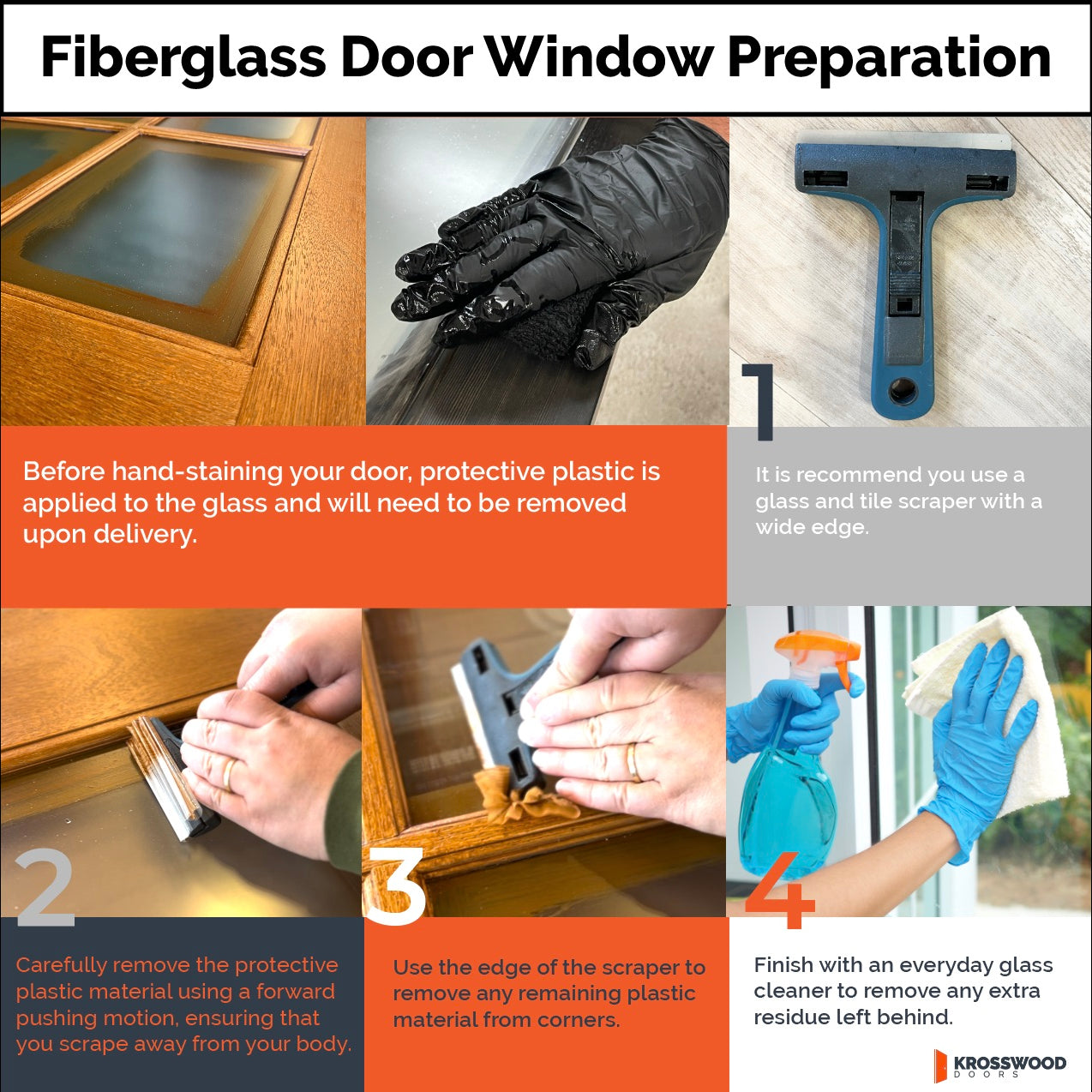 Fiberglass Door Window Preparation

Before hand-staining your door, protective plastic is applied to the glass and will need to be removed upon delivery.

1

It is recommend you use a glass and tile scraper with a wide edge.

2

Carefully remove the protective plastic material using a forward pushing motion, ensuring that you scrape away from your body.

3

Use the edge of the scraper to remove any remaining plastic material from corners.

4

Finish with an everyday glass cleaner to remove any extra residue left behind.

KROSSWOOD DOORS