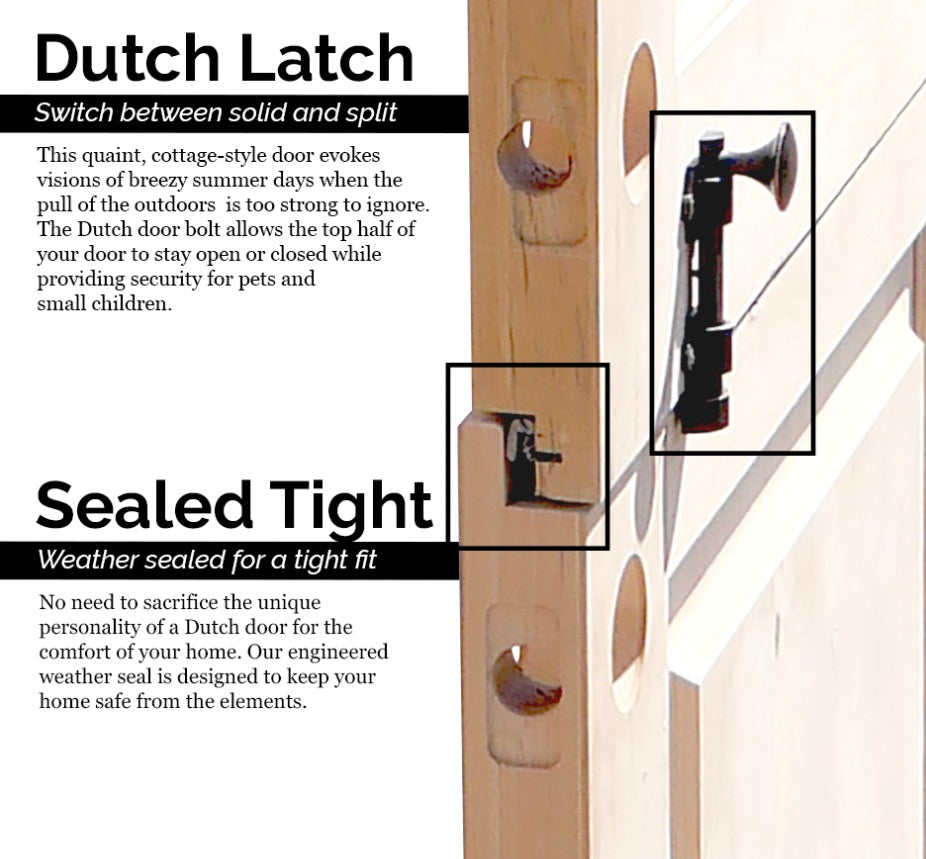 Dutch Latch

Switch between solid and split

This quaint, cottage-style door evokes visions of breezy summer days when the pull of the outdoors is too strong to ignore. The Dutch door bolt allows the top half of your door to stay open or closed while providing security for pets and small children.

Sealed Tight

Weather sealed for a tight fit

No need to sacrifice the unique personality of a Dutch door for the comfort of your home. Our engineered weather seal is designed to keep your home safe from the elements.