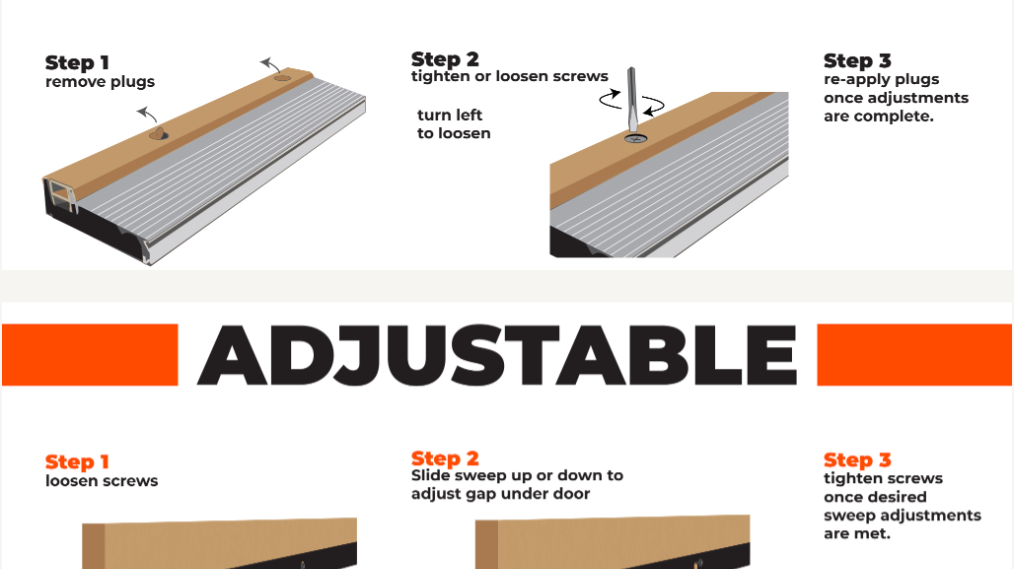 Step 1
remove plugs

Step 2
tighten or loosen screws

turn left
to loosen

Step 3
re-apply plugs once adjustments are complete.

ADJUSTABLE

Step 1
loosen screws

Step 2
Slide sweep up or down to adjust gap under door

Step 3
tighten screws once desired sweep adjustments are met.